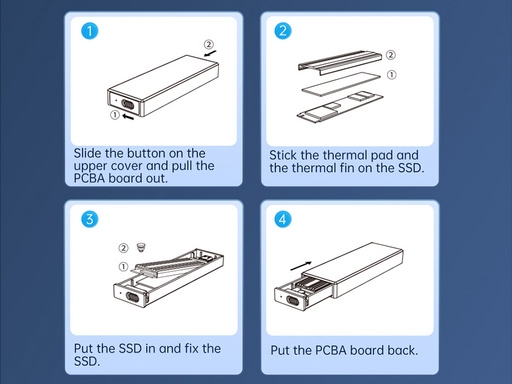 1

②

①

Slide the button on the upper cover and pull the PCBA board out.

2

②

①

Stick the thermal pad and the thermal fin on the SSD.

3

②

①

Put the SSD in and fix the SSD.

4

Put the PCBA board back.